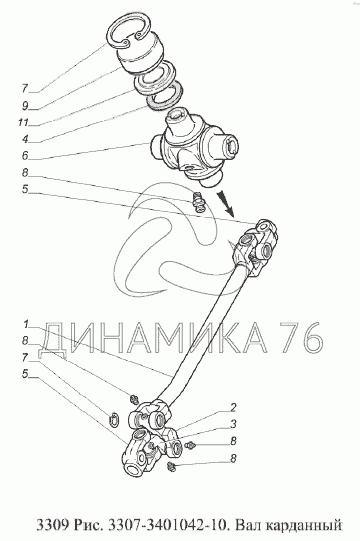 7
9
11
4
6
8
5
ДИНАМИКА 76
1
8
7
5
2
3
8
8
3309 Рис. 3307-3401042-10. Вал карданный